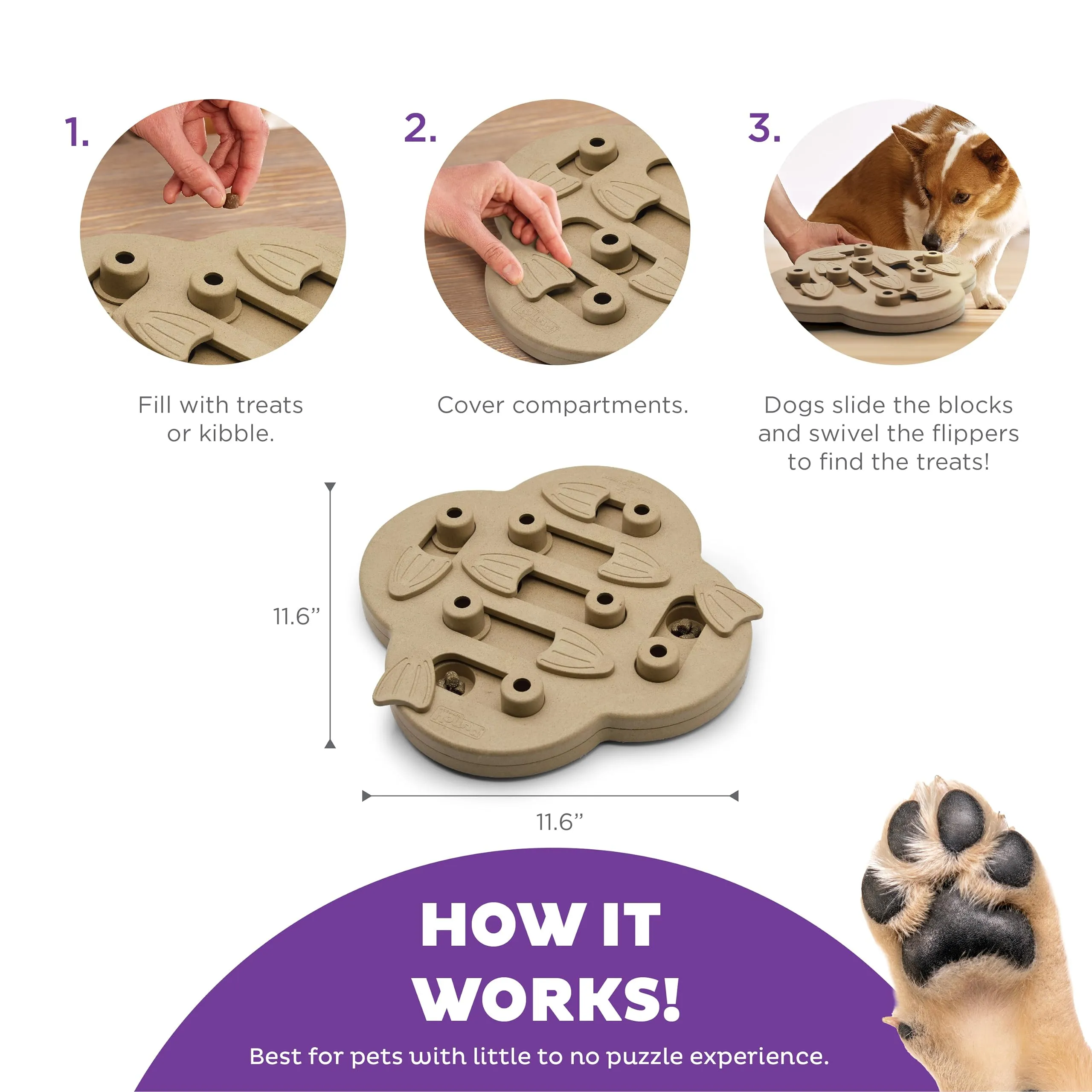 1.

Fill with treats or kibble.

2.

Cover compartments.

3.

Dogs slide the blocks and swivel the flippers to find the treats!

11.6”

11.6”

HOW IT WORKS!

Best for pets with little to no puzzle experience.