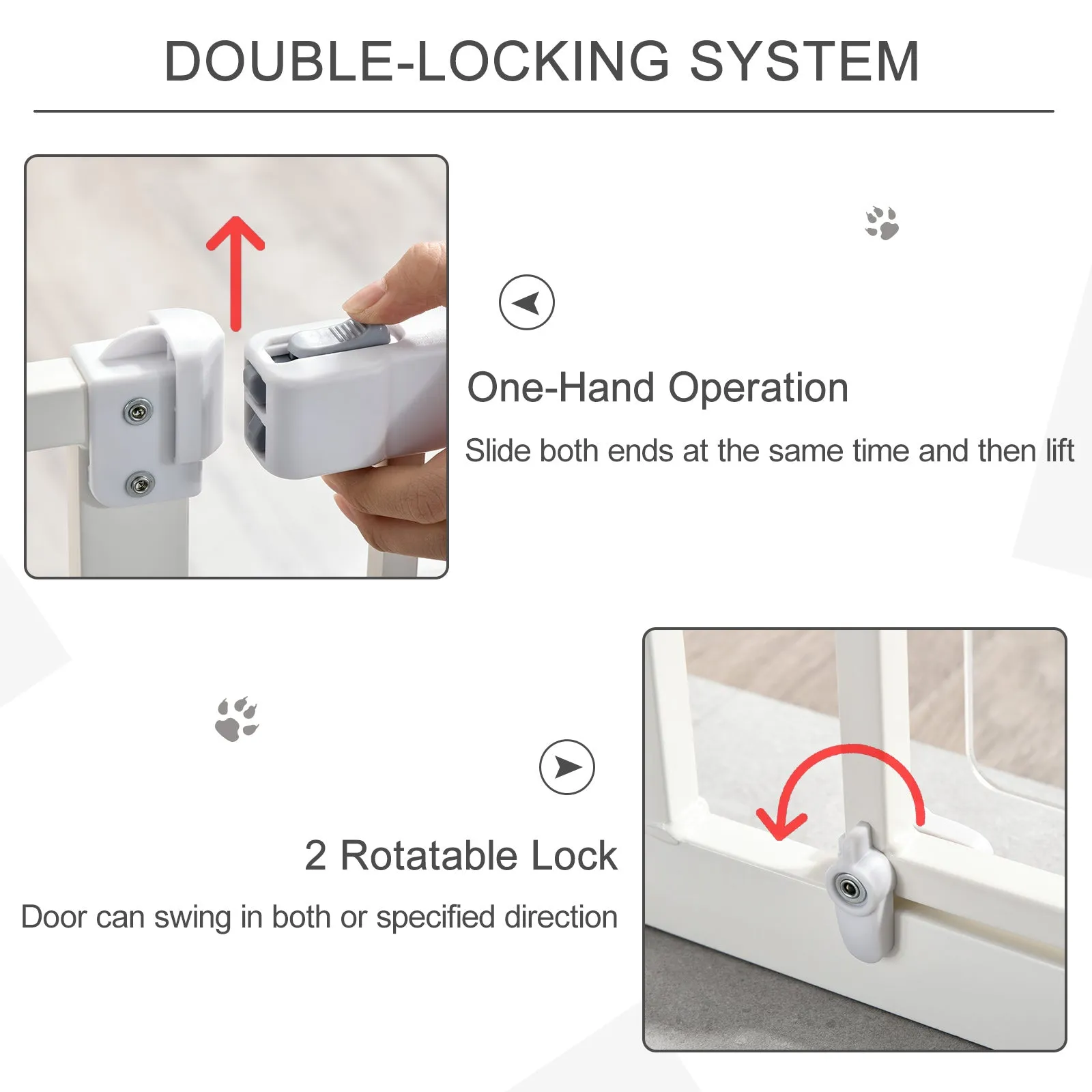 DOUBLE-LOCKING SYSTEM

One-Hand Operation

Slide both ends at the same time and then lift

2 Rotatable Lock

Door can swing in both or specified direction