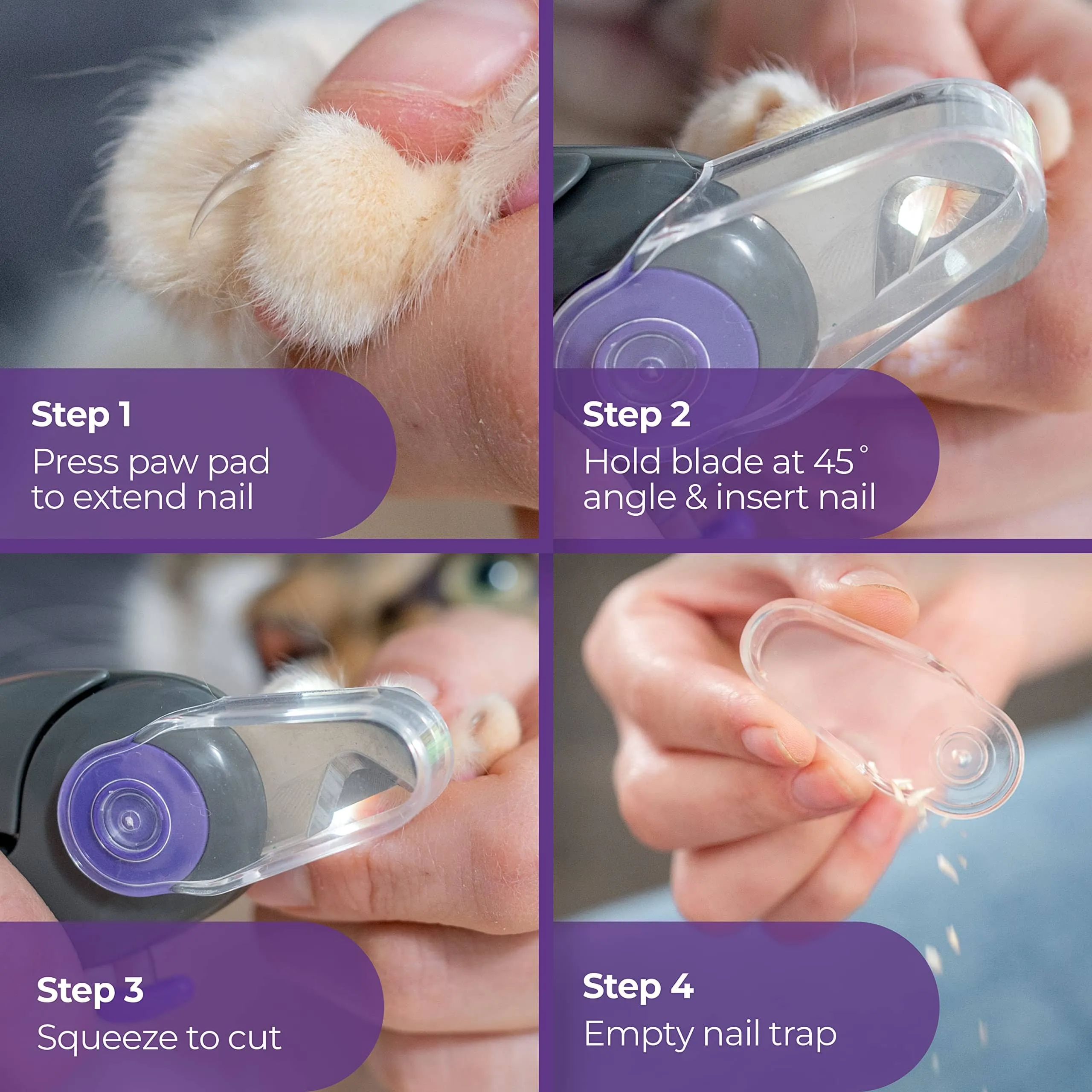 Step 1
Press paw pad to extend nail

Step 2
Hold blade at 45° angle & insert nail

Step 3
Squeeze to cut

Step 4
Empty nail trap